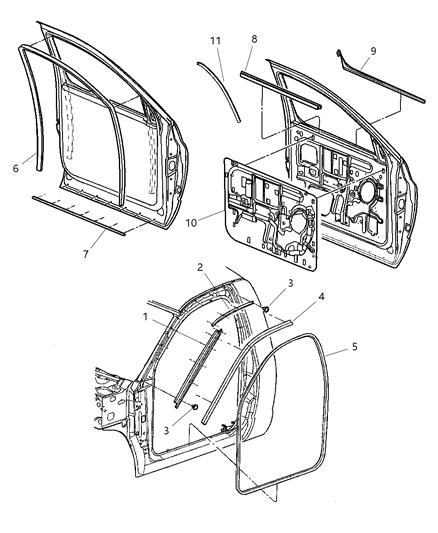 11
8
9
6
10
7
2
3
4
1
5
3