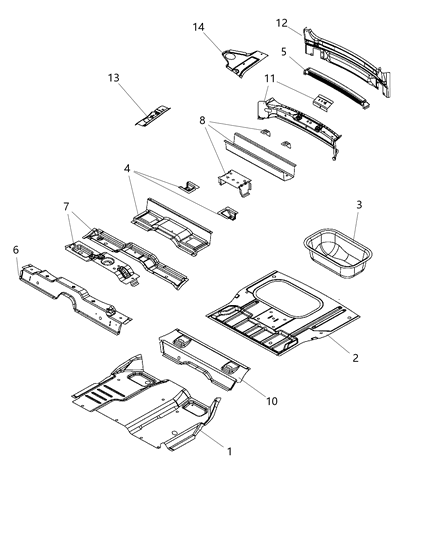 14
12
5
13
11
8
4
3
7
6
2
10
1