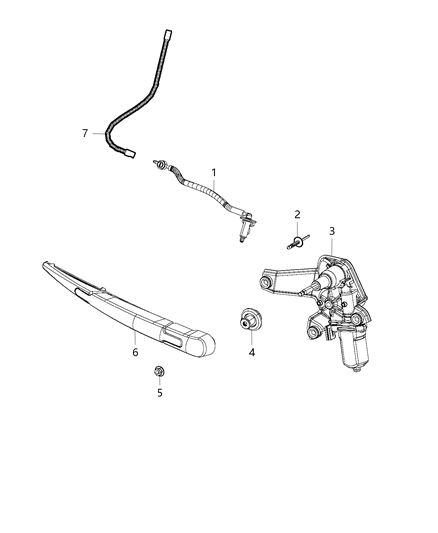 7
1
2
3
6
4
5