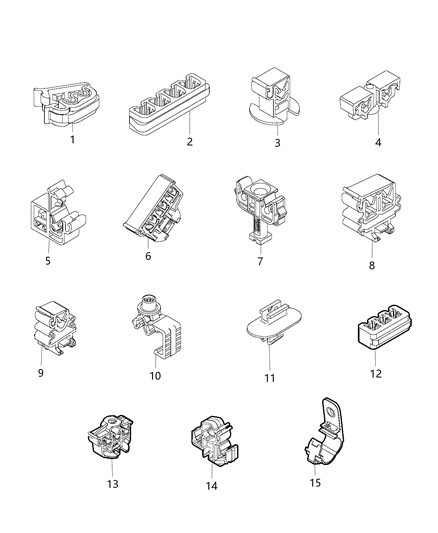 1
2
3
4
5
6
7
8
9
10
11
12
13
14
15