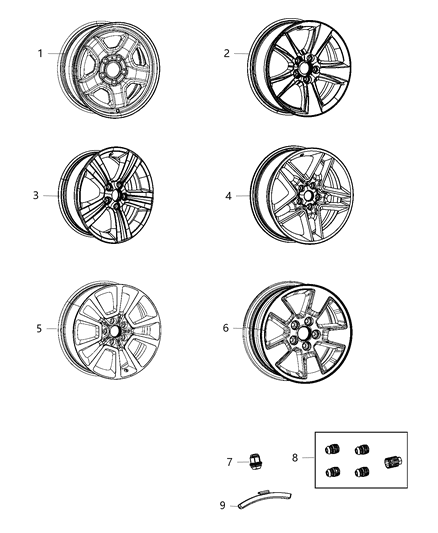 1
2
3
4
5
6
7
8
9