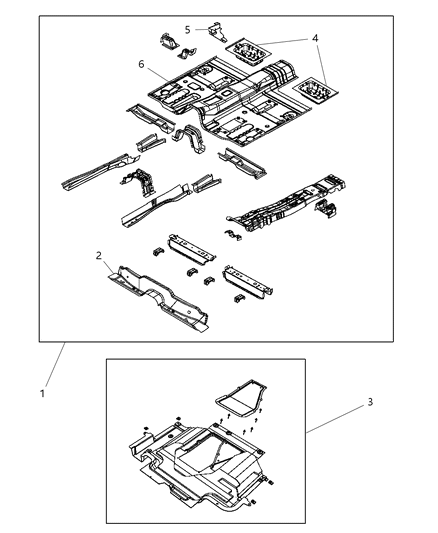 5
4
6
2
1
3