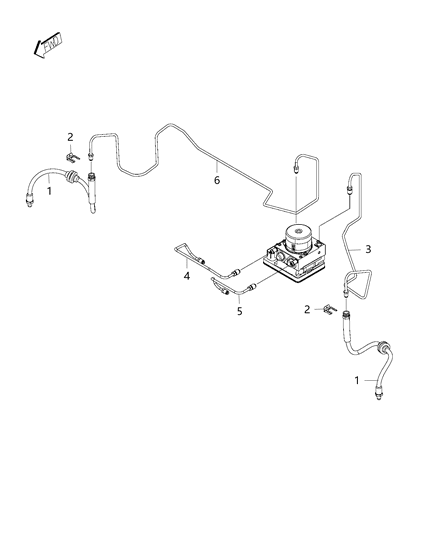 FWD
2
1
6
3
4
5
2
1