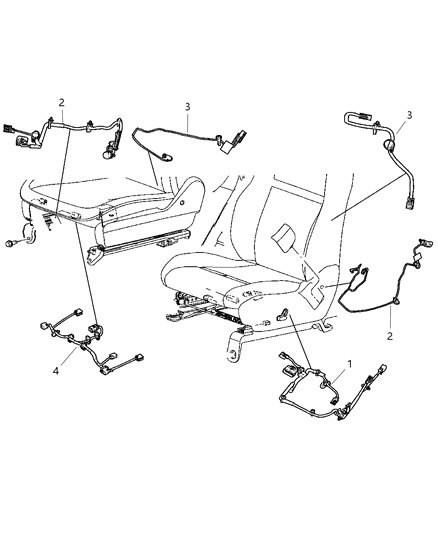 2
3
3
2
4
1