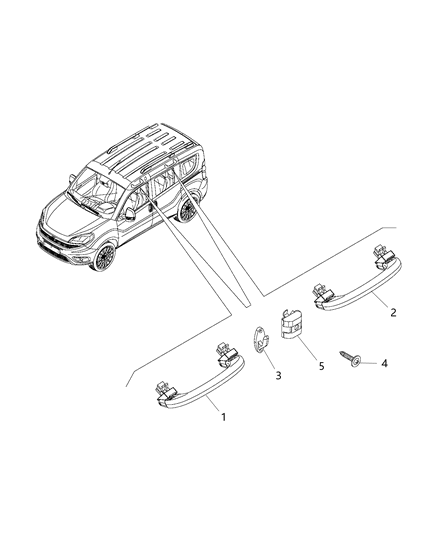 2
5
3
4
1