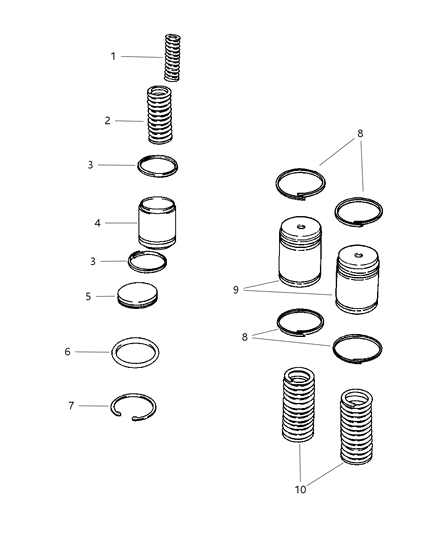 1
2
3
4
3
5
6
7
8
9
8
10