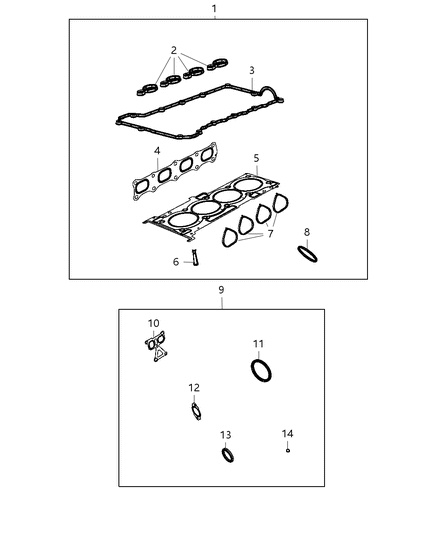 1
2
3
4
5
6
7
8
9
10
11
12
13
14