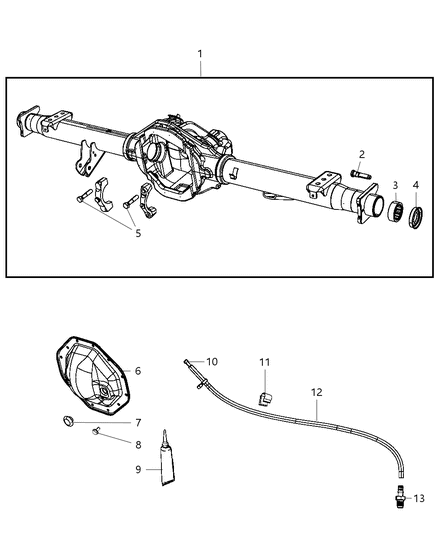 1
2
3
4
5
6
7
8
9
10
11
12
13