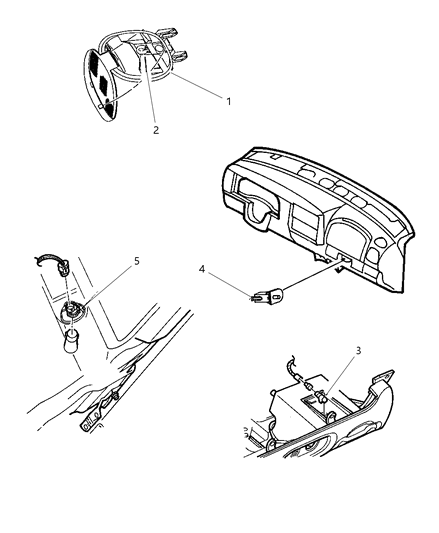 1
2
5
4
3