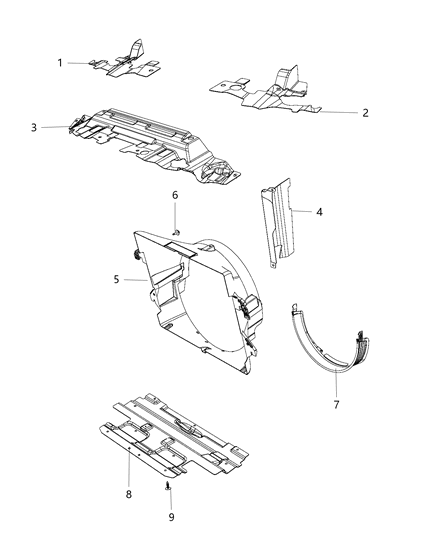 1
2
3
6
4
5
7
8
9