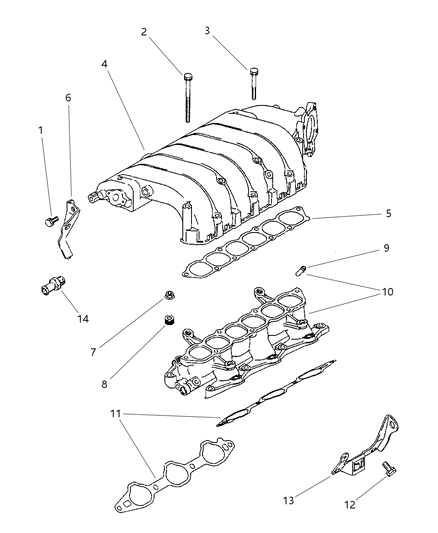 2
3
4
6
1
5
9
10
14
7
8
11
13
12