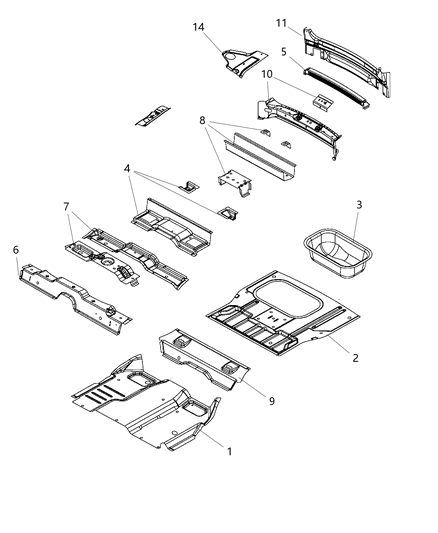 14
11
5
10
8
4
3
7
6
2
9
1