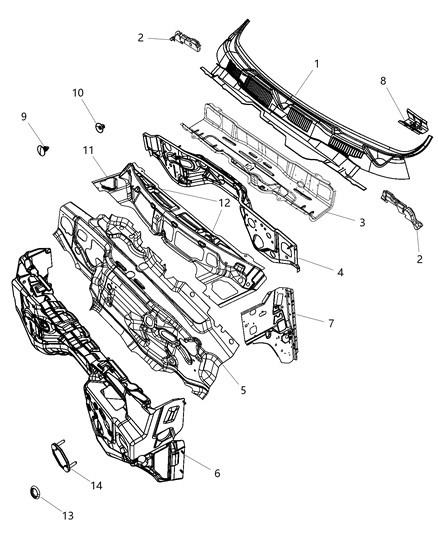 2
1
8
10
9
11
12
3
2
4
7
5
6
14
13