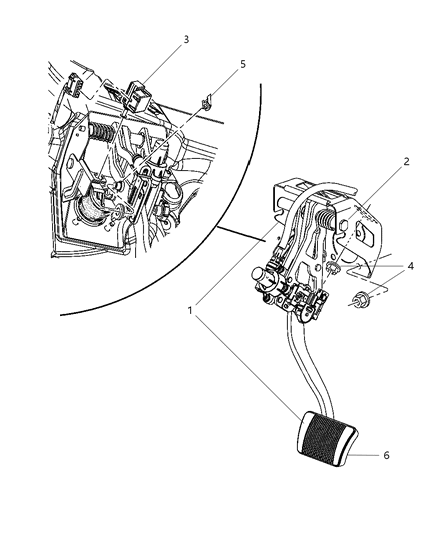 3
5
2
4
1
6