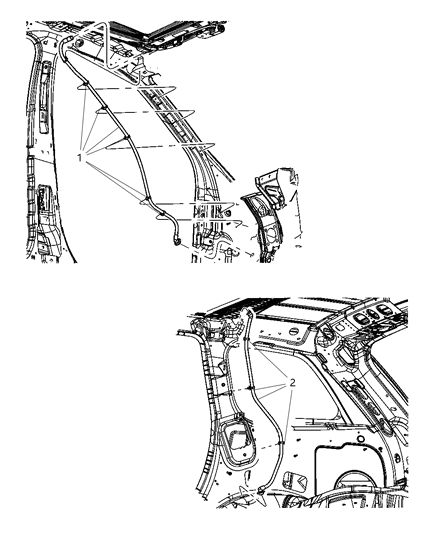 1

2