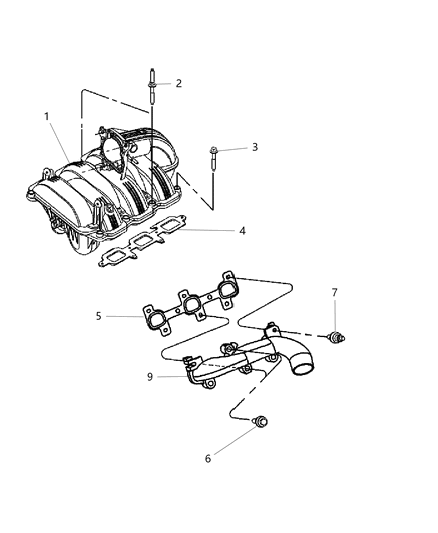 2
1
3
4
7
5
9
6