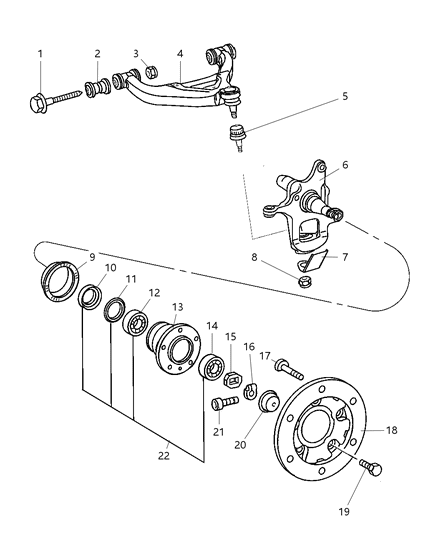 1
2
3
4
5
6
7
8
9
10
11
12
13
14
15
16
17
18
19
20
21
22