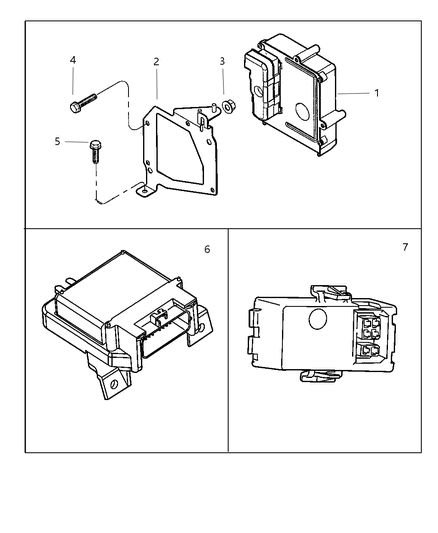 4
2
3
1
5
6
7