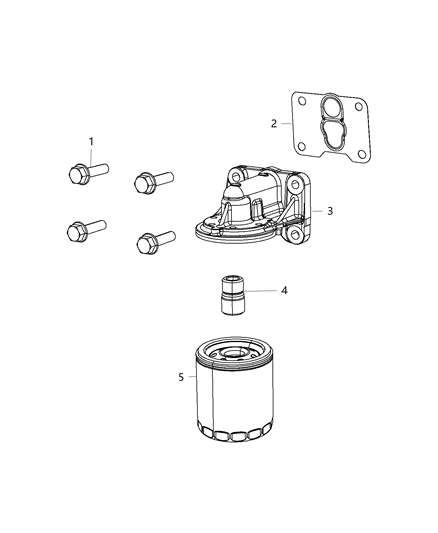 2
1
3
4
5