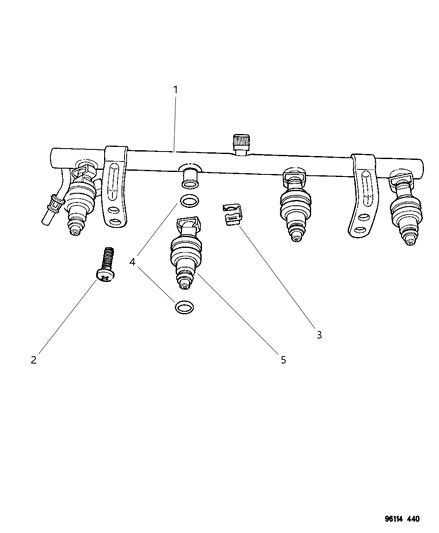 1
4
3
2
5
96114 440