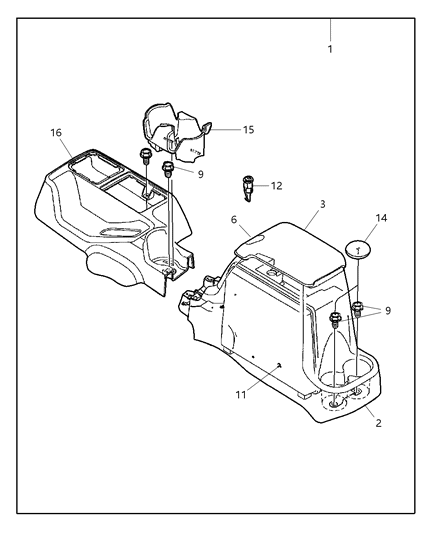 1
16
15
9
12
3
6
14
9
11
2