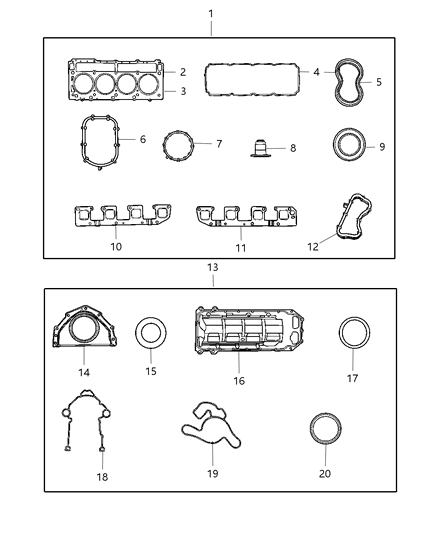 1
2
3
4
5
6
7
8
9
10
11
12
13
14
15
16
17
18
19
20