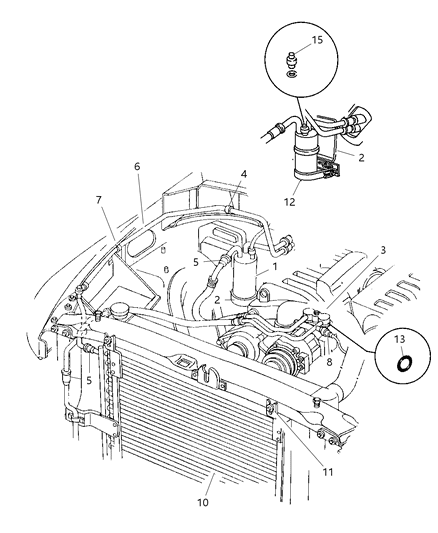 15
2
12
6
4
7
5
1
3
2
13
8
5
11
10