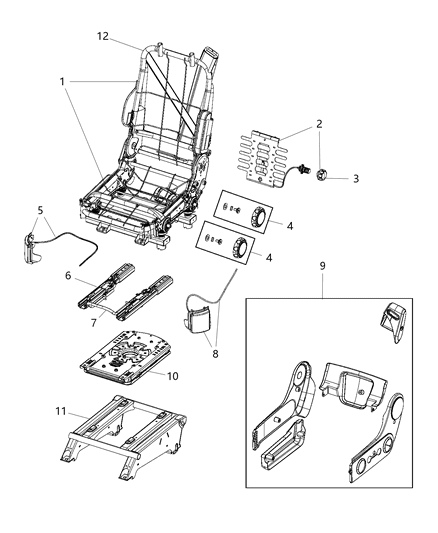 12
1
2
3
4
4
5
6
7
8
9
10
11