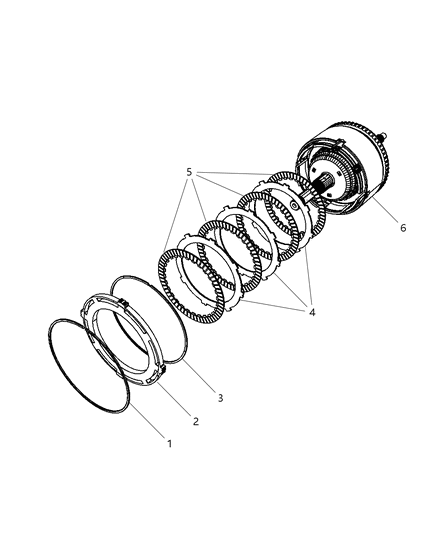 5
6
4
3
2
1