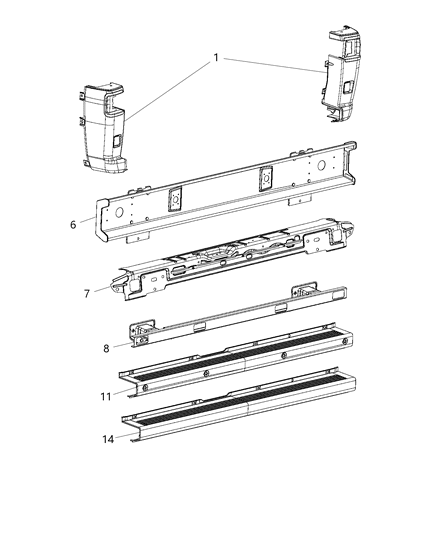 1
6
7
8
11
14