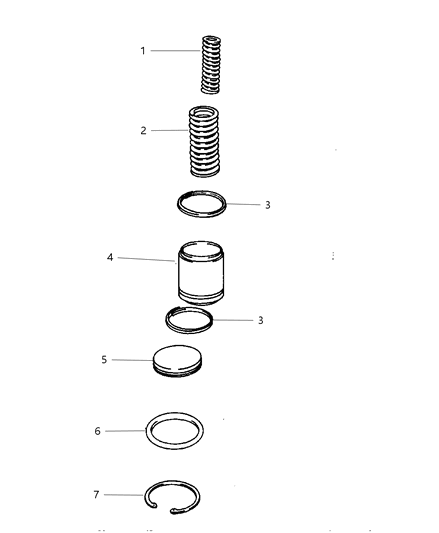 1
2
3
4
3
5
6
7