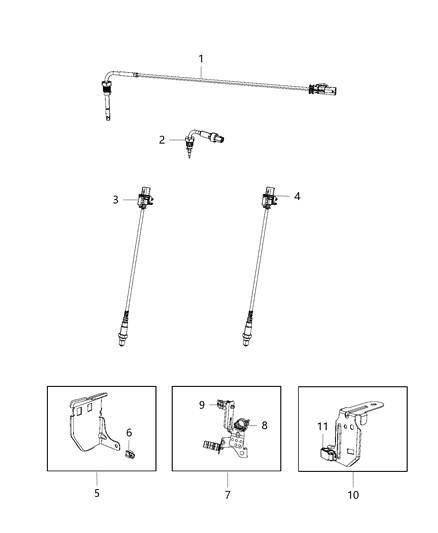 1
2
3
4
6
9
8
11
5
7
10