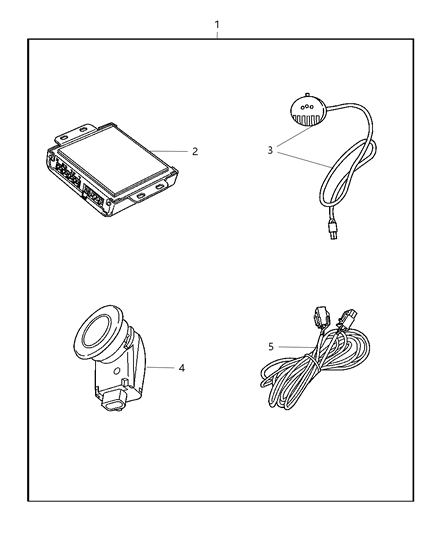 1
2
3
4
5