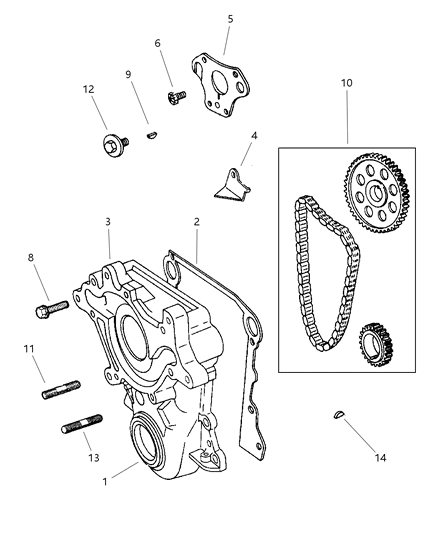 5
6
9
12
10
4
3
2
8
11
13
1
14