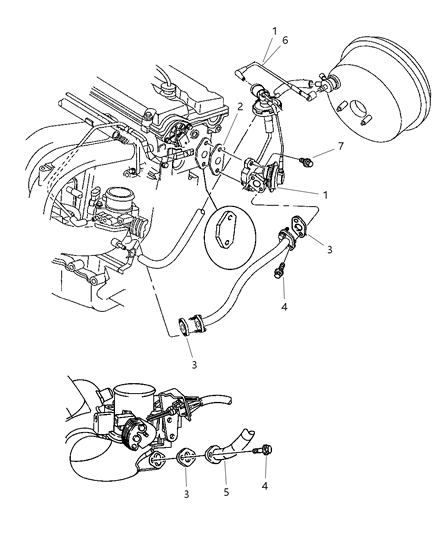 1
6
2
7
1
3
4
3
3
5
4