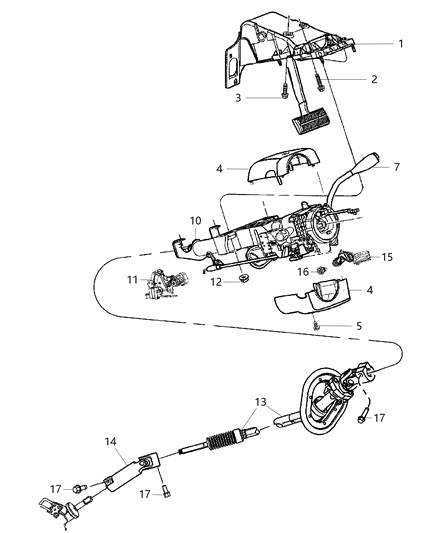 1
2
3
4
7
10
15
16
11
12
4
5
13
17
14
17
17