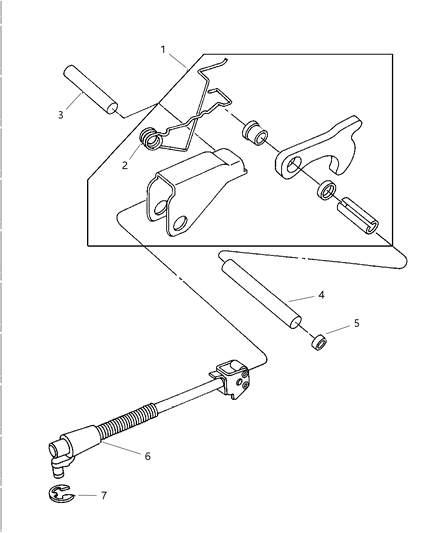 1
3
2
4
5
6
7