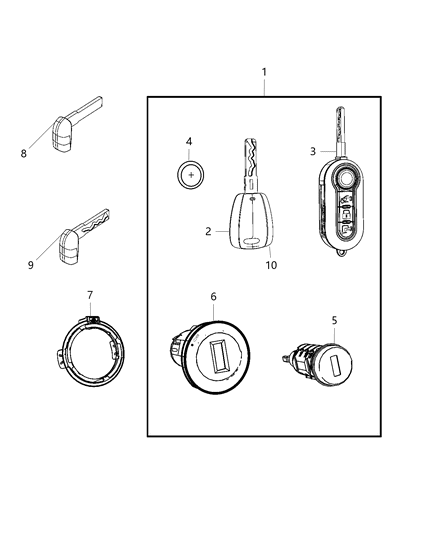 1
8
4
3
2
10
9
7
6
5