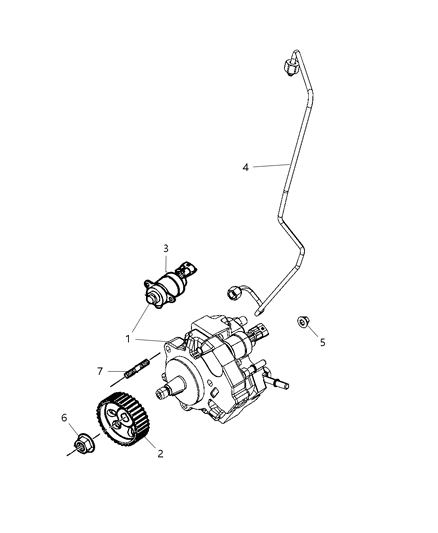 4
3
1
5
7
6
2