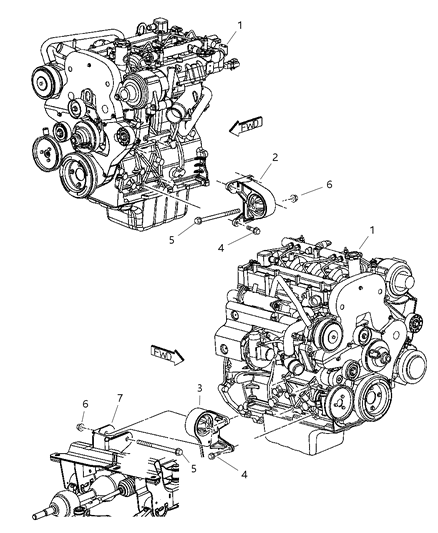 1
FWD
2
6
5
4
1
FWD
3
6
7
5
4