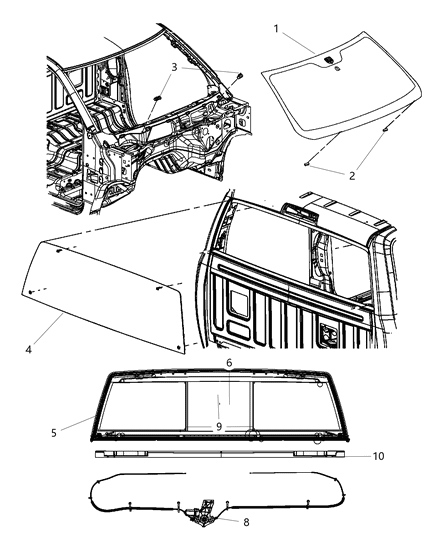 1
3
2
4
6
5
9
10
8