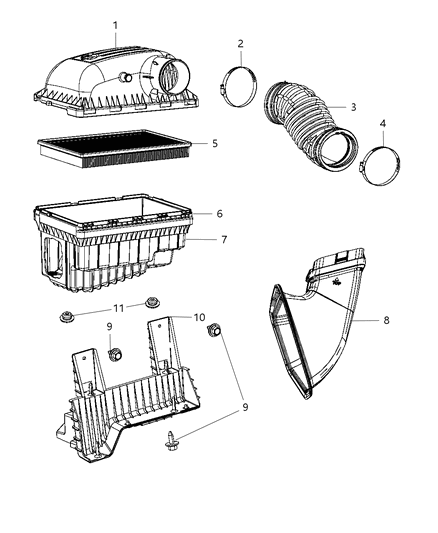 1
2
3
4
5
6
7
11
10
9
8
9