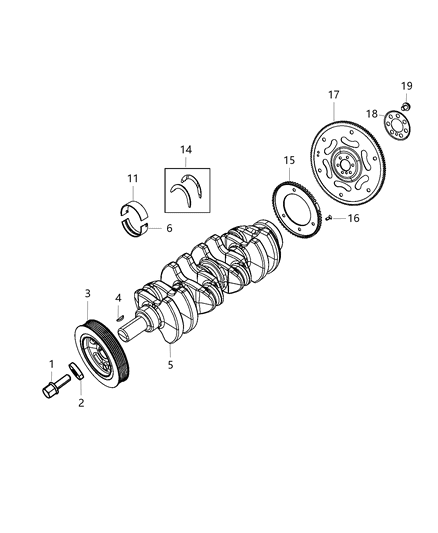 19
17
18
14
15
11
16
6
3
4
5
1
2