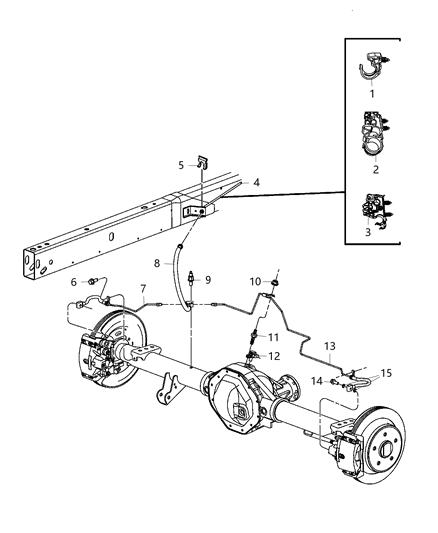 1
2
3
5
4
8
6
7
9
10
11
12
13
14
15