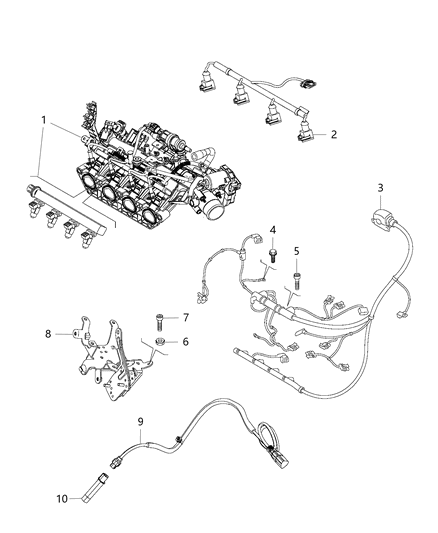 1
2
3
4
5
7
8
6
9
10