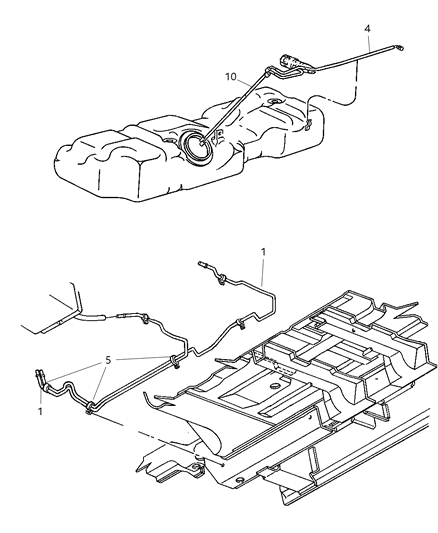 4
10
1
5
1