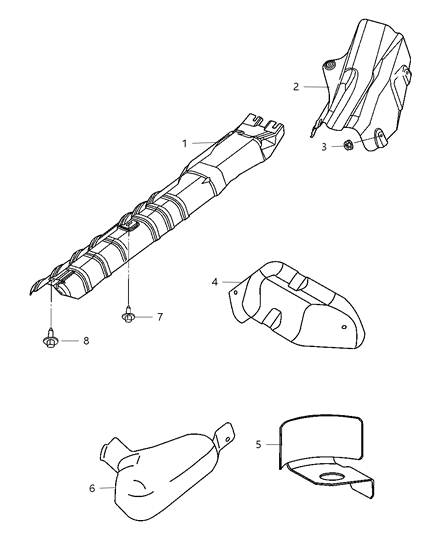 2
1
3
4
7
8
5
6