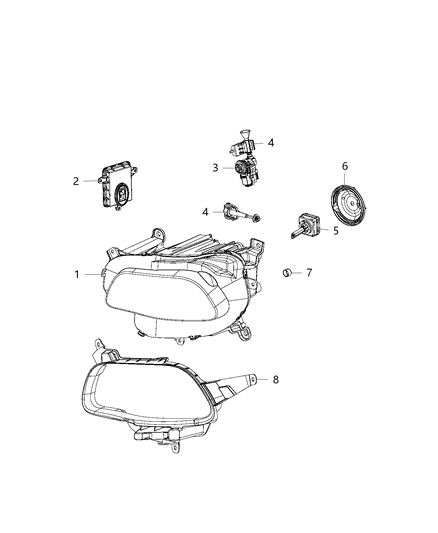 4
3
6
2
4
5
1
7
8