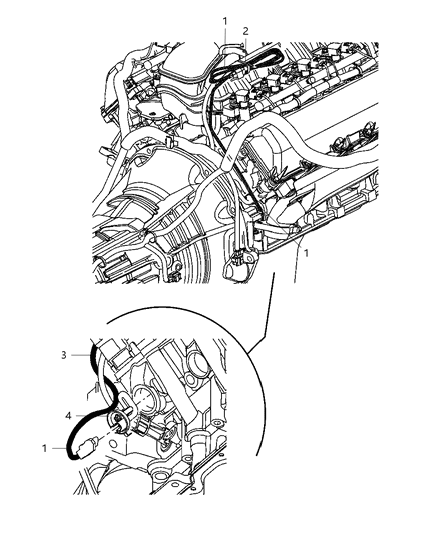 1
2
1
3
4
1