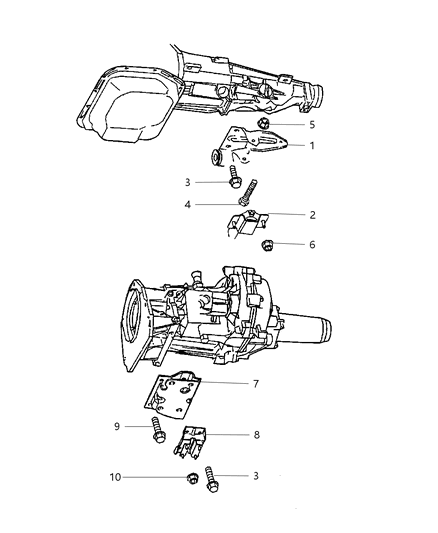 5
1
3
4
2
6
7
9
8
10
3